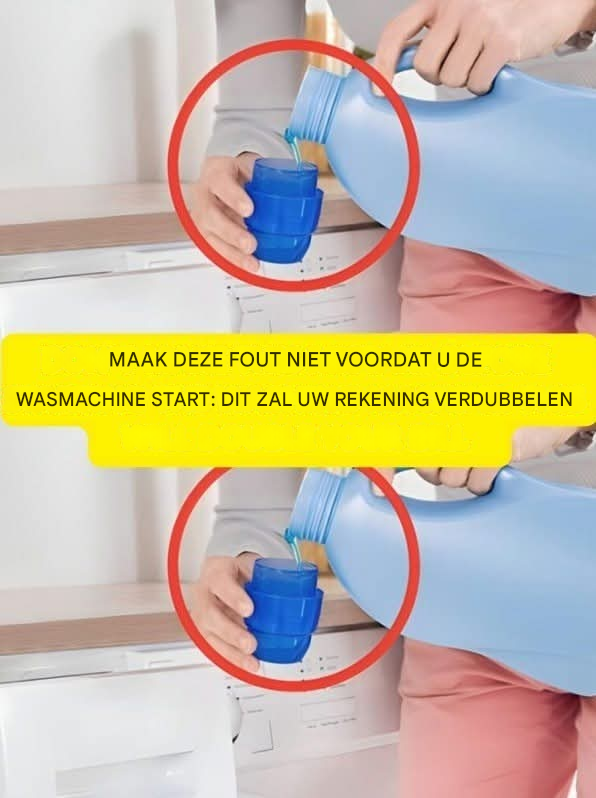 MAAK DEZE FOUT NIET VOORDAT U DE WASMACHINE START: DIT ZAL UW REKENING VERDUBBELEN